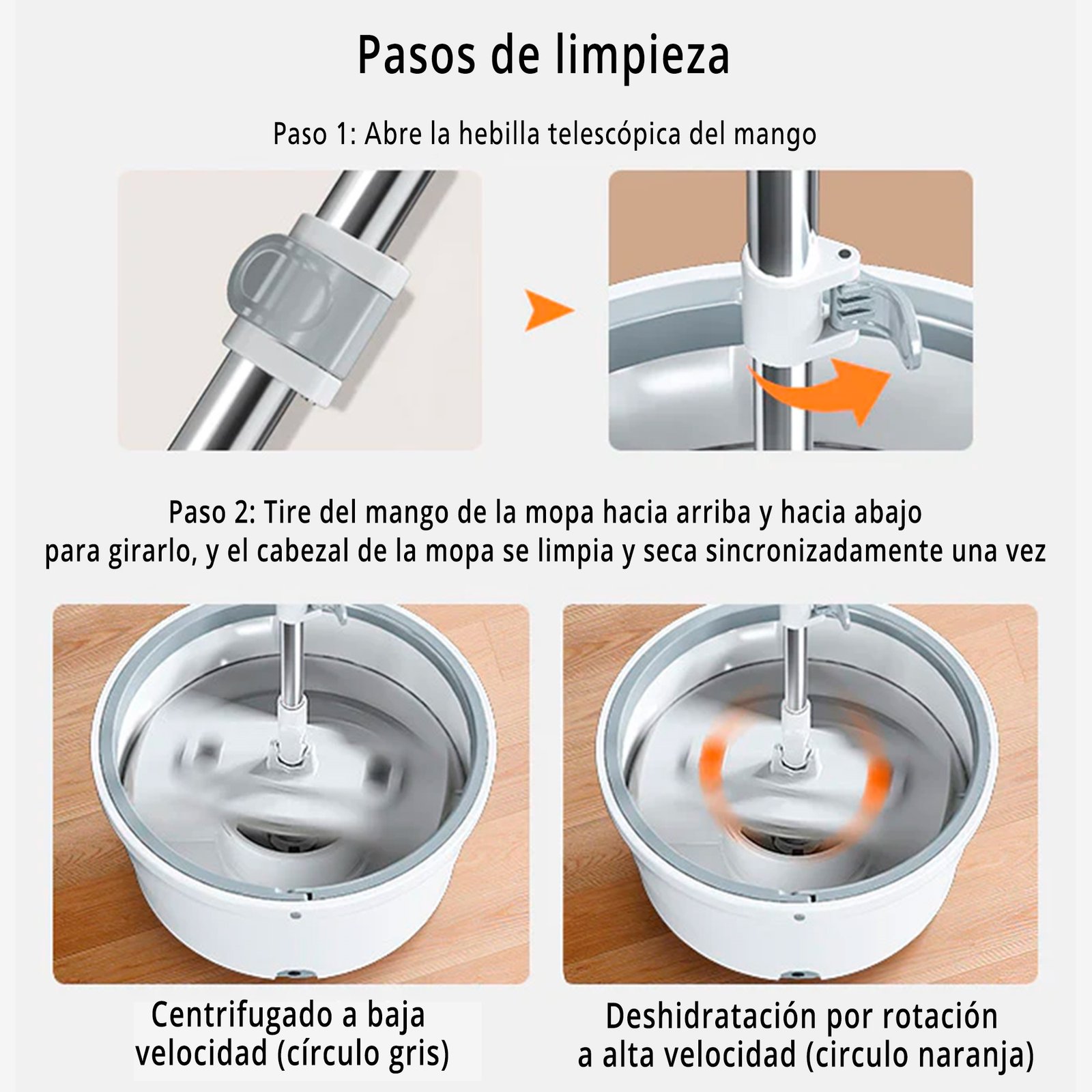 Pasos de limpieza

Paso 1: Abre la hebilla telescópica del mango

Paso 2: Tire del mango de la mopa hacia arriba y hacia abajo para girarlo, y el cabezal de la mopa se limpia y seca sincronizadamente una vez

Centrifugado a baja velocidad (círculo gris)

Deshidratación por rotación a alta velocidad (circulo naranja)