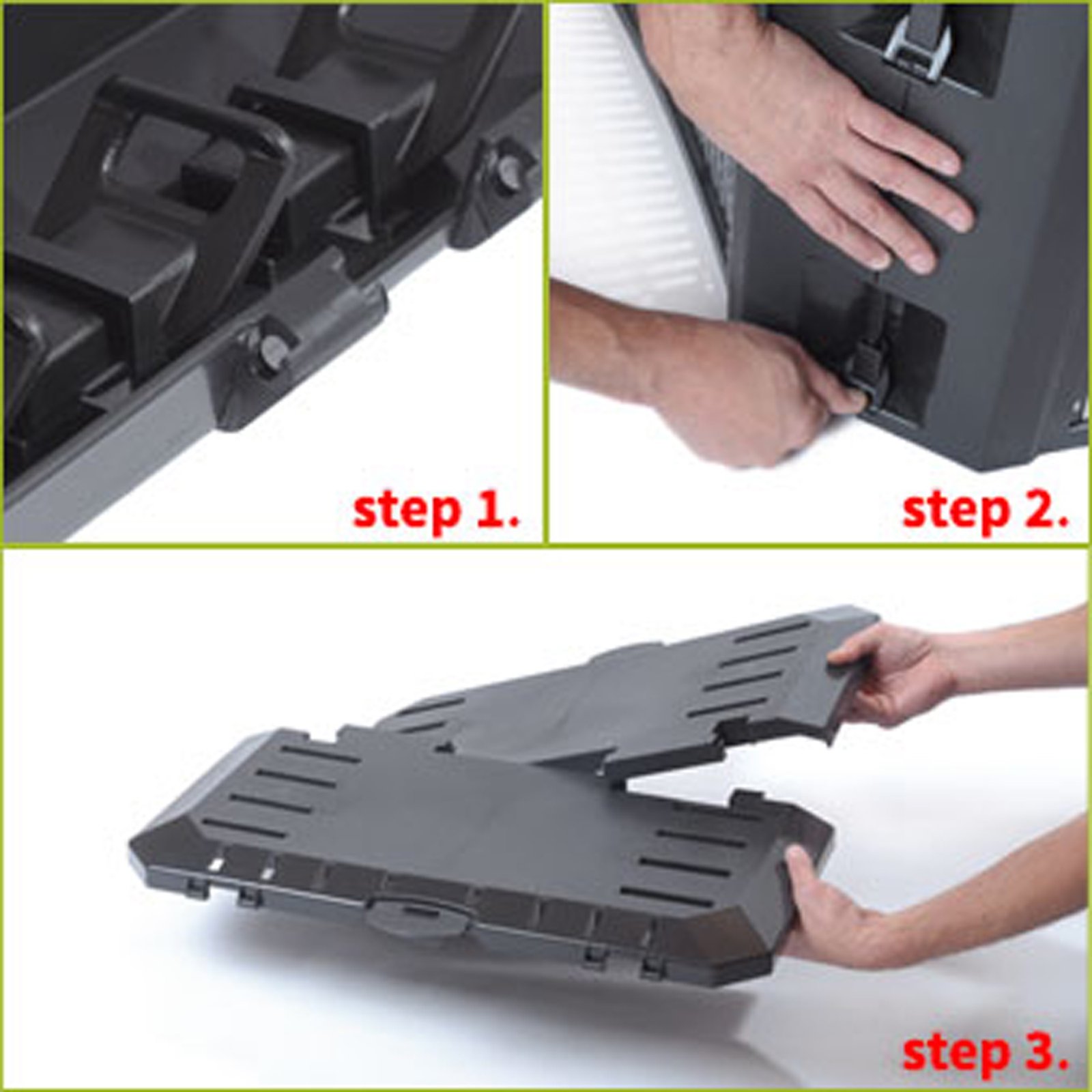 step 1.

step 2.

step 3.